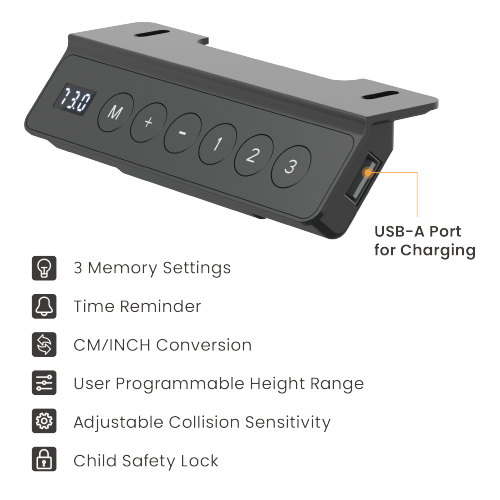 73.0

M + - 1 2 3

USB-A Port for Charging

3 Memory Settings

Time Reminder

CM/INCH Conversion

User Programmable Height Range

Adjustable Collision Sensitivity

Child Safety Lock