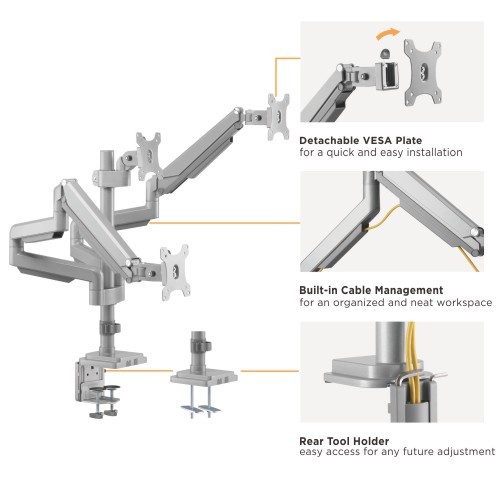 Detachable VESA Plate
for a quick and easy installation

Built-in Cable Management
for an organized and neat workspace

Rear Tool Holder
easy access for any future adjustment