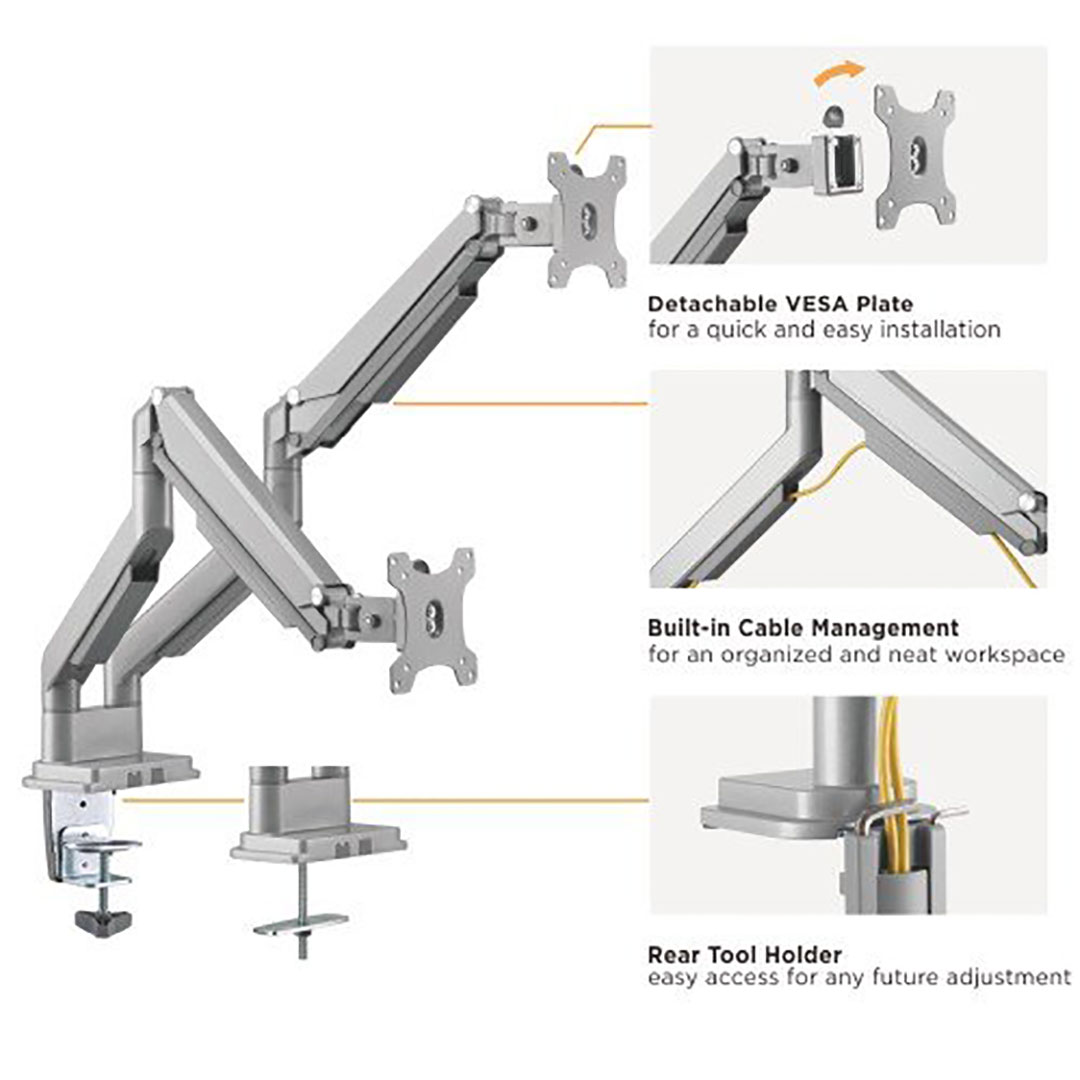 Detachable VESA Plate
for a quick and easy installation

Built-in Cable Management
for an organized and neat workspace

Rear Tool Holder
easy access for any future adjustment